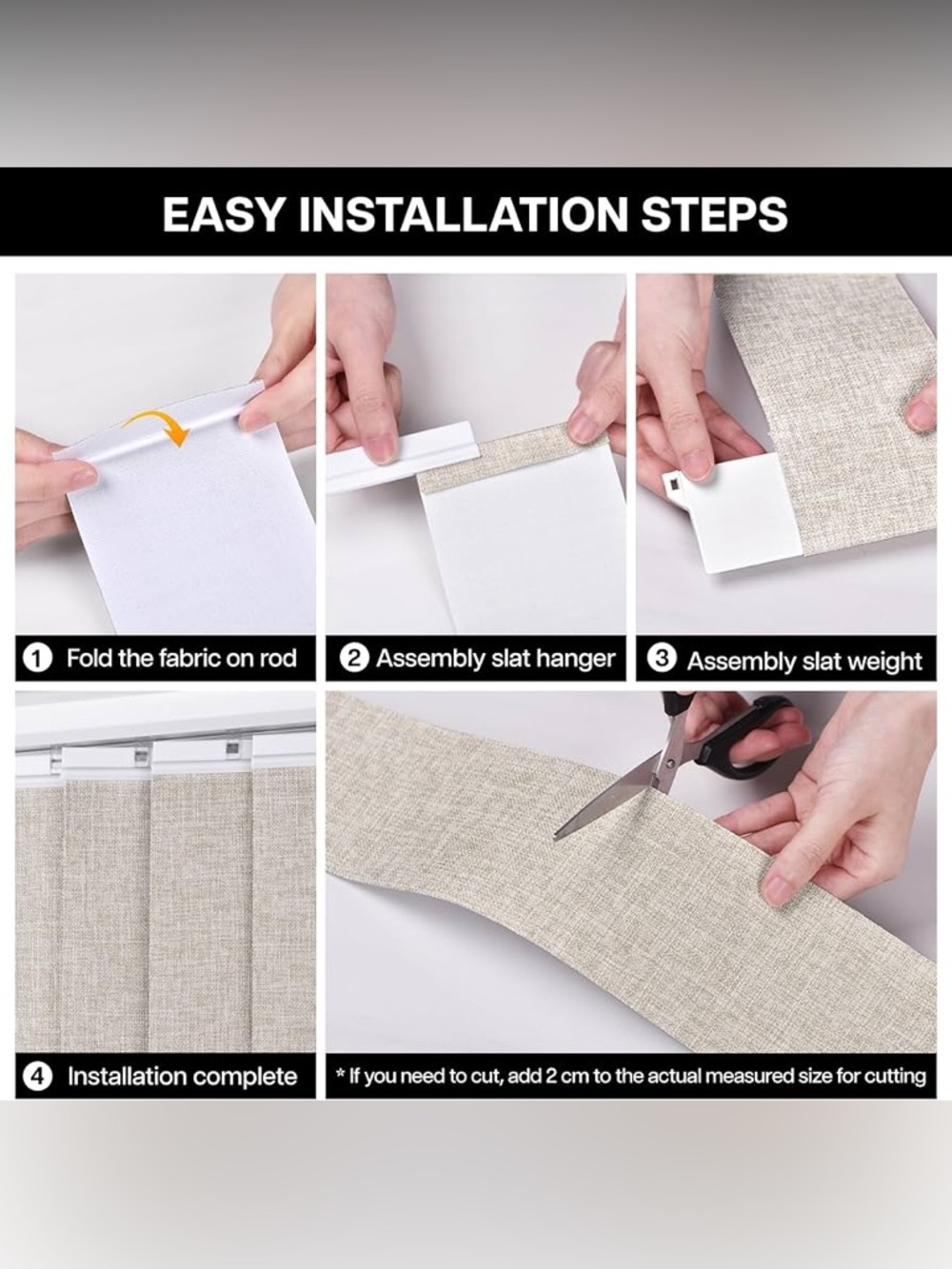 EASY INSTALLATION STEPS

1 Fold the fabric on rod

2 Assembly slat hanger

3 Assembly slat weight

4 Installation complete

* If you need to cut, add 2 cm to the actual measured size for cutting